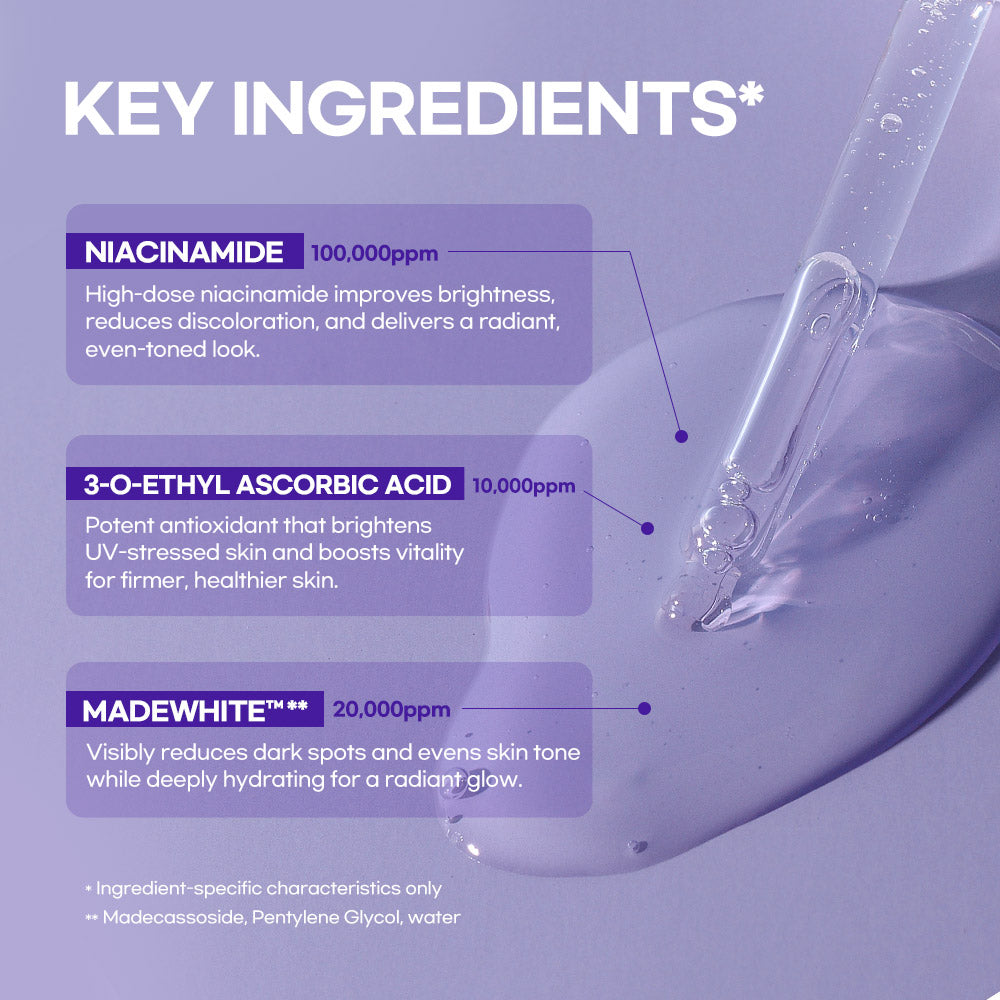 KEY INGREDIENTS*

NIACINAMIDE 100,000ppm
High-dose niacinamide improves brightness, reduces discoloration, and delivers a radiant, even-toned look.

3-O-ETHYL ASCORBIC ACID 10,000ppm
Potent antioxidant that brightens UV-stressed skin and boosts vitality for firmer, healthier skin.

MADEWHITE™** 20,000ppm
Visibly reduces dark spots and evens skin tone while deeply hydrating for a radiant glow.

* Ingredient-specific characteristics only
** Madecassoside, Pentylene Glycol, water