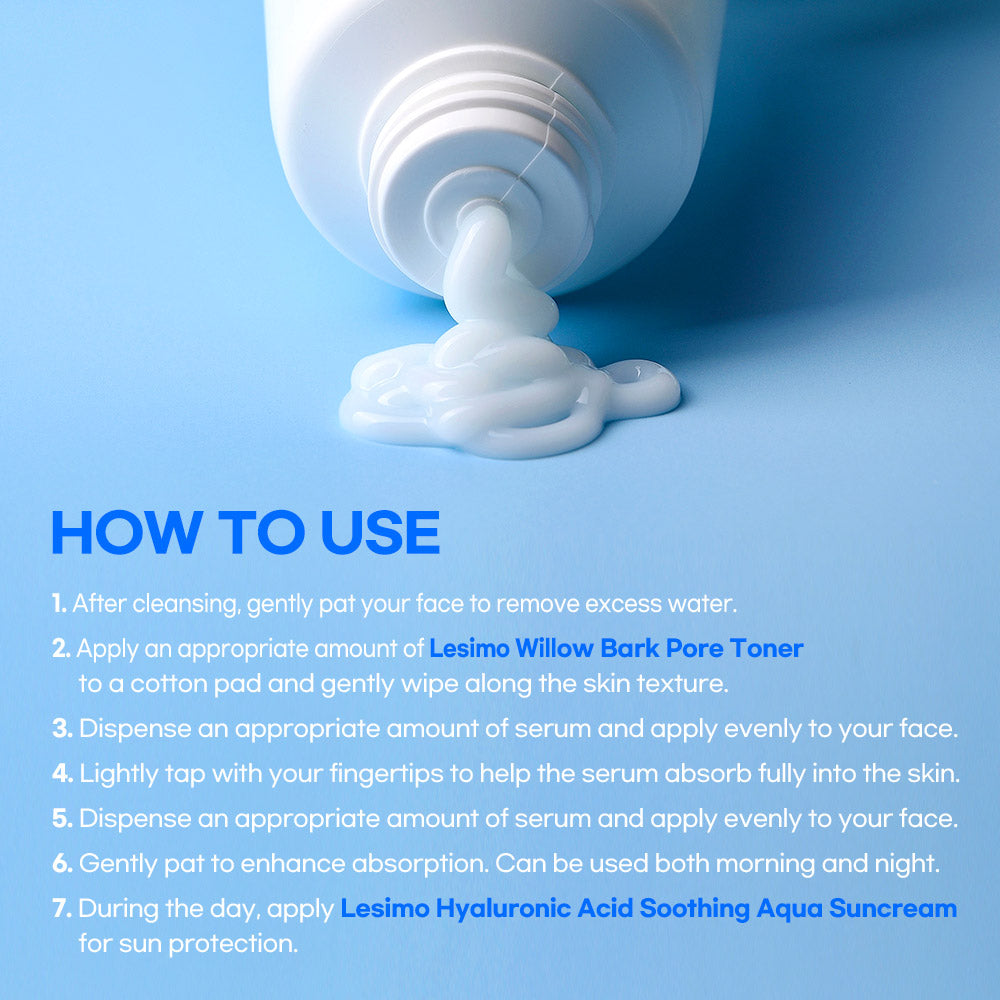 HOW TO USE

1. After cleansing, gently pat your face to remove excess water.

2. Apply an appropriate amount of Lesimo Willow Bark Pore Toner to a cotton pad and gently wipe along the skin texture.

3. Dispense an appropriate amount of serum and apply evenly to your face.

4. Lightly tap with your fingertips to help the serum absorb fully into the skin.

5. Dispense an appropriate amount of serum and apply evenly to your face.

6. Gently pat to enhance absorption. Can be used both morning and night.

7. During the day, apply Lesimo Hyaluronic Acid Soothing Aqua Suncream for sun protection.